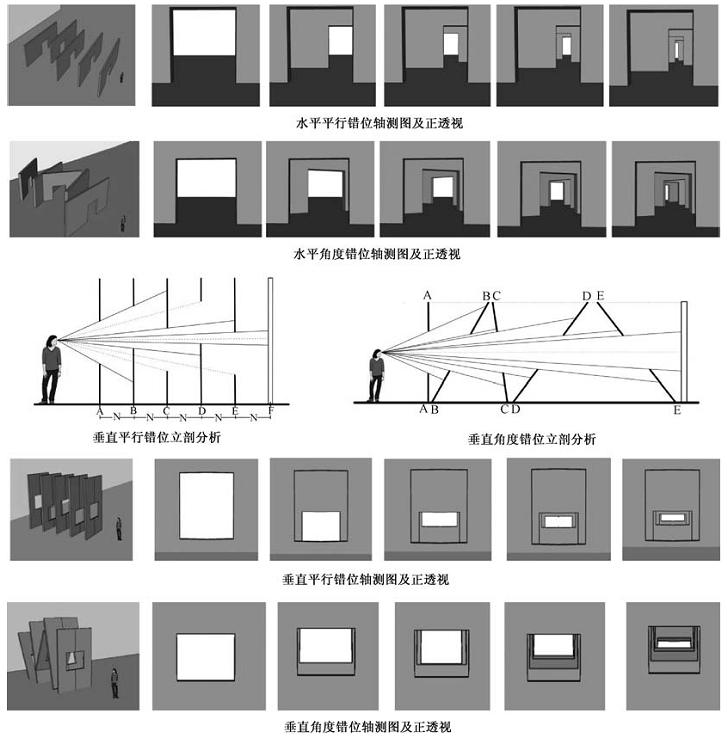 水平平行错位轴测图及正透视

水平角度错位轴测图及正透视

A N B N C N D N E N F

垂直平行错位立剖分析

A BC D E

AB CD E

垂直角度错位立剖分析

垂直平行错位轴测图及正透视

垂直角度错位轴测图及正透视