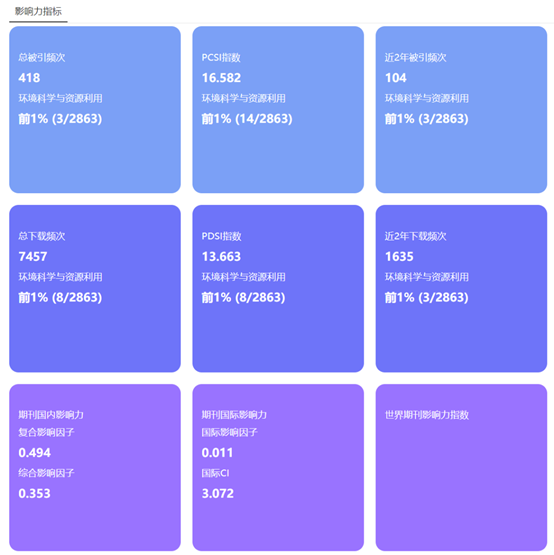 影响力指标

总被引频次
418
环境科学与资源利用
前1% (3/2863)

PCSI指数
16.582
环境科学与资源利用
前1% (14/2863)

近2年被引频次
104
环境科学与资源利用
前1% (3/2863)

总下载频次
7457
环境科学与资源利用
前1% (8/2863)

PDSI指数
13.663
环境科学与资源利用
前1% (8/2863)

近2年下载频次
1635
环境科学与资源利用
前1% (3/2863)

期刊国内影响力
复合影响因子
0.494
综合影响因子
0.353

期刊国际影响力
国际影响因子
0.011
国际CI
3.072

世界期刊影响力指数